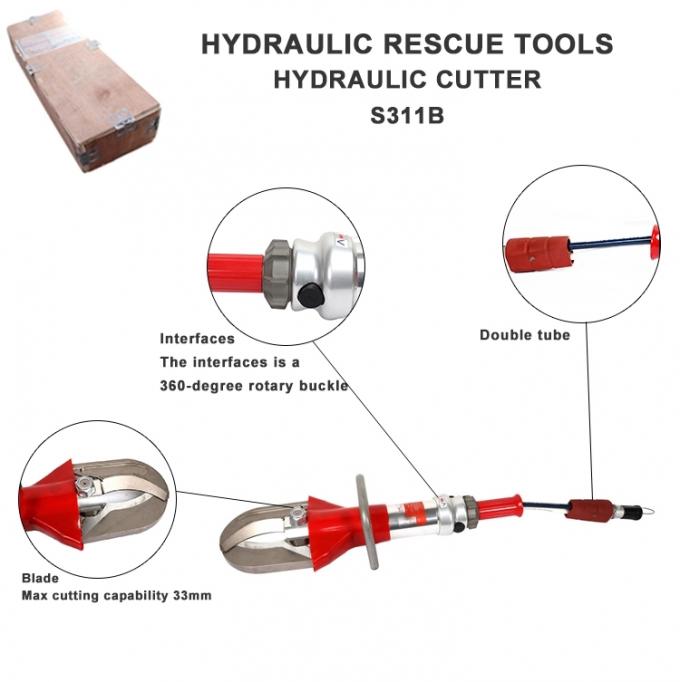 HYDRAULIC RESCUE TOOLS
HYDRAULIC CUTTER
S311B

Interfaces
The interfaces is a
360-degree rotary buckle

Double tube

Blade
Max cutting capability 33mm